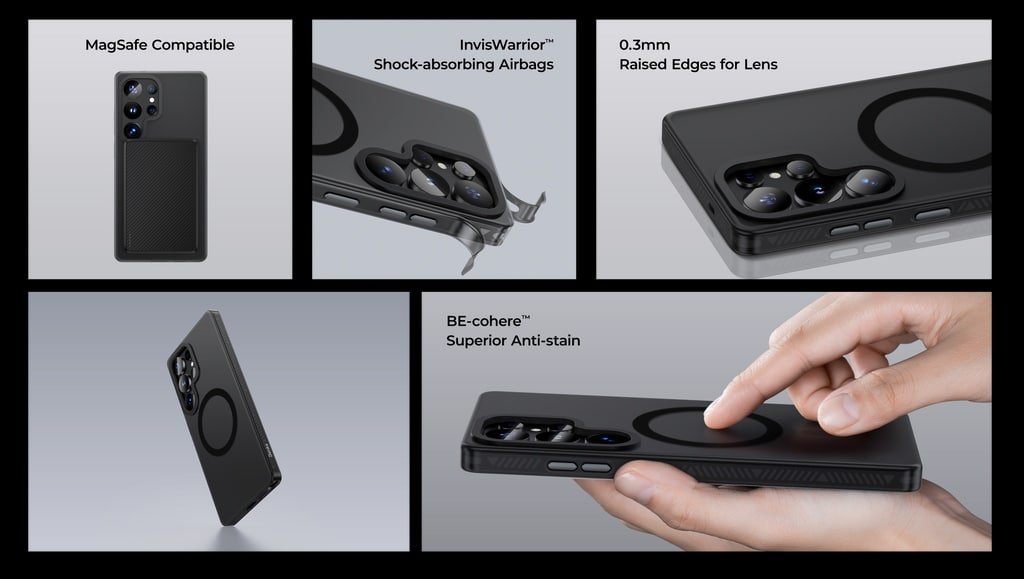 MagSafe Compatible

InvisWarrior™
Shock-absorbing Airbags

0.3mm
Raised Edges for Lens

BE-cohere™
Superior Anti-stain